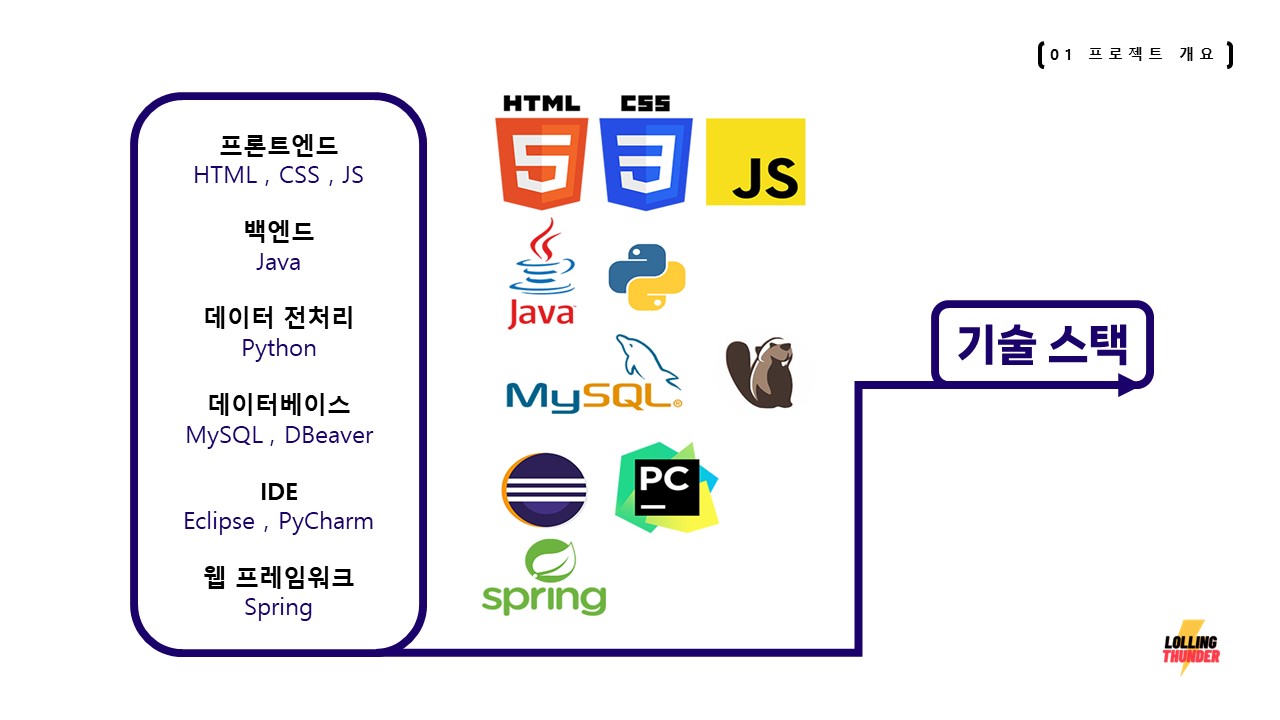 01 프로젝트 개요

프론트엔드
HTML , CSS , JS

백엔드
Java

데이터 전처리
Python

데이터베이스
MySQL , DBeaver

IDE
Eclipse , PyCharm

웹 프레임워크
Spring

HTML 5
CSS 3
JS
Java
MySQL
PC
spring

기술 스택

LOLLING THUNDER